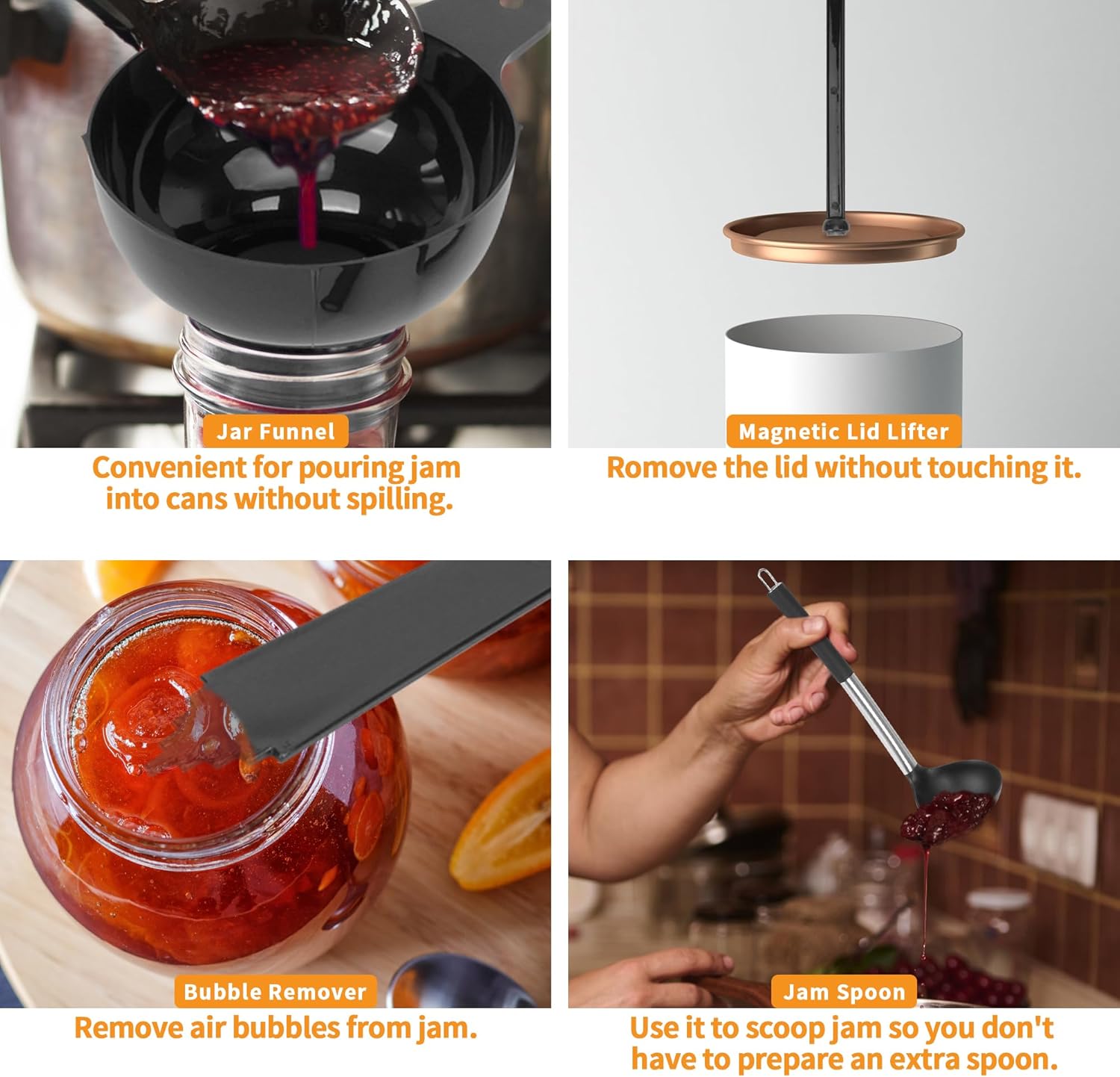 Jar Funnel
Convenient for pouring jam into cans without spilling.

Magnetic Lid Lifter
Romove the lid without touching it.

Bubble Remover
Remove air bubbles from jam.

Jam Spoon
Use it to scoop jam so you don't have to prepare an extra spoon.