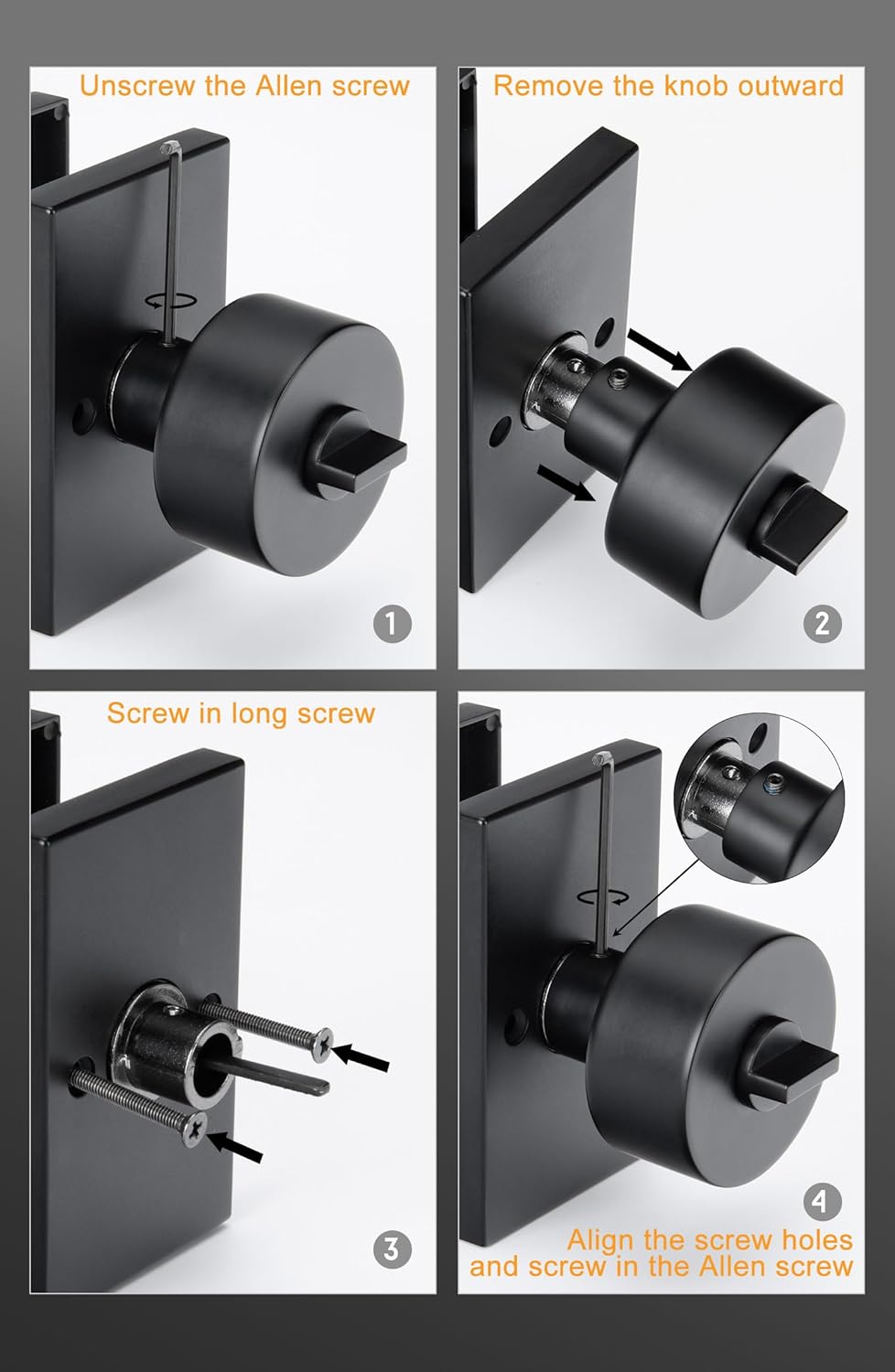 Unscrew the Allen screw

1

Remove the knob outward

2

Screw in long screw

3

4

Align the screw holes and screw in the Allen screw