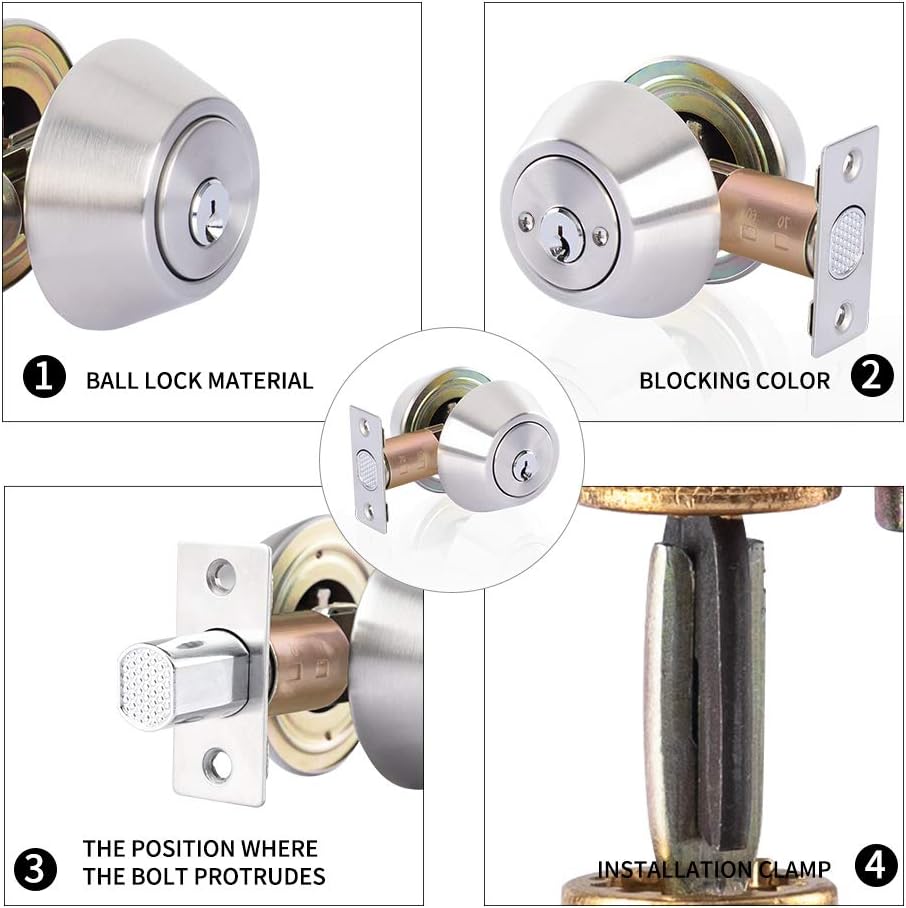 1 BALL LOCK MATERIAL

BLOCKING COLOR 2

3 THE POSITION WHERE THE BOLT PROTRUDES

INSTALLATION CLAMP 4