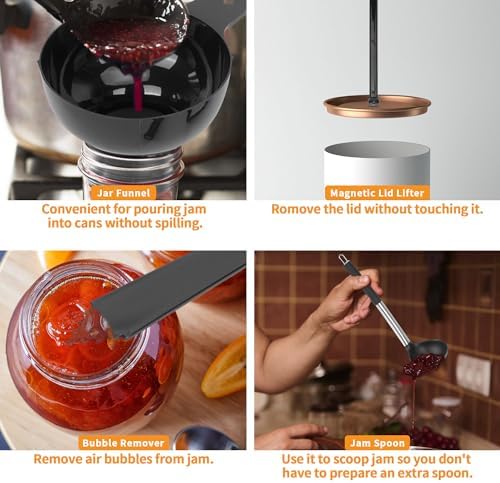 Jar Funnel
Convenient for pouring jam into cans without spilling.

Magnetic Lid Lifter
Romove the lid without touching it.

Bubble Remover
Remove air bubbles from jam.

Jam Spoon
Use it to scoop jam so you don't have to prepare an extra spoon.