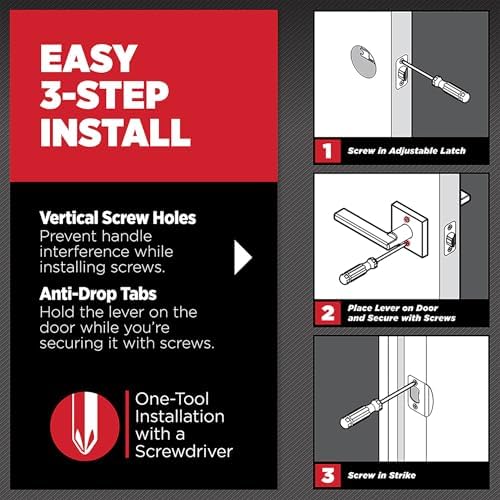 EASY 3-STEP INSTALL

Vertical Screw Holes
Prevent handle interference while installing screws.

Anti-Drop Tabs
Hold the lever on the door while you're securing it with screws.

One-Tool Installation with a Screwdriver

1 Screw in Adjustable Latch

2 Place Lever on Door and Secure with Screws

3 Screw in Strike