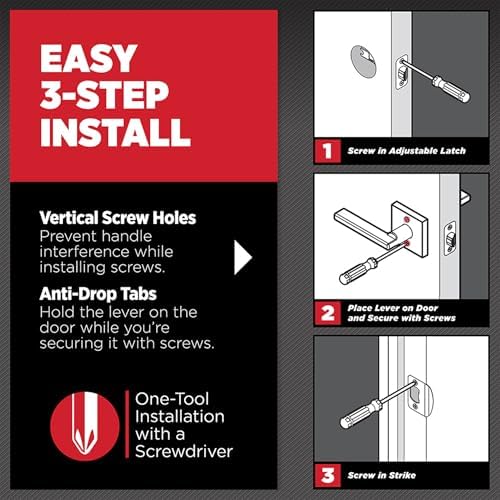 EASY 3-STEP INSTALL

Vertical Screw Holes
Prevent handle interference while installing screws.

Anti-Drop Tabs
Hold the lever on the door while you're securing it with screws.

One-Tool Installation with a Screwdriver

1 Screw in Adjustable Latch

2 Place Lever on Door and Secure with Screws

3 Screw in Strike