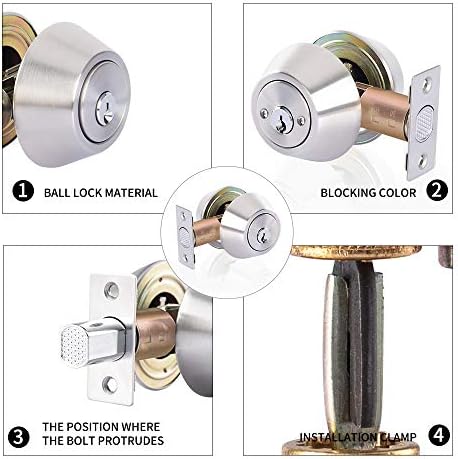 1 BALL LOCK MATERIAL

BLOCKING COLOR 2

3 THE POSITION WHERE THE BOLT PROTRUDES

INSTALLATION CLAMP 4