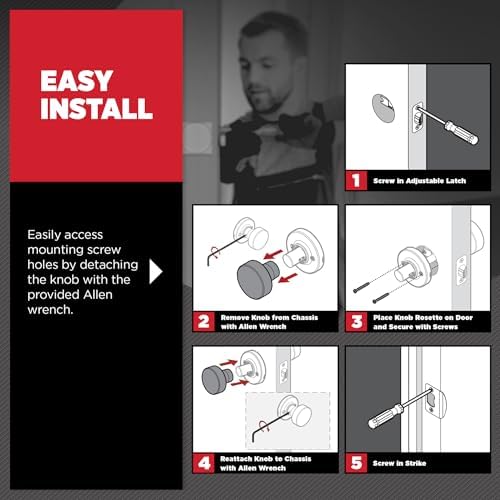 EASY INSTALL

Easily access mounting screw holes by detaching the knob with the provided Allen wrench.

1 Screw in Adjustable Latch

2 Remove Knob from Chassis with Allen Wrench

3 Place Knob Rosette on Door and Secure with Screws

4 Reattach Knob to Chassis with Allen Wrench

5 Screw in Strike